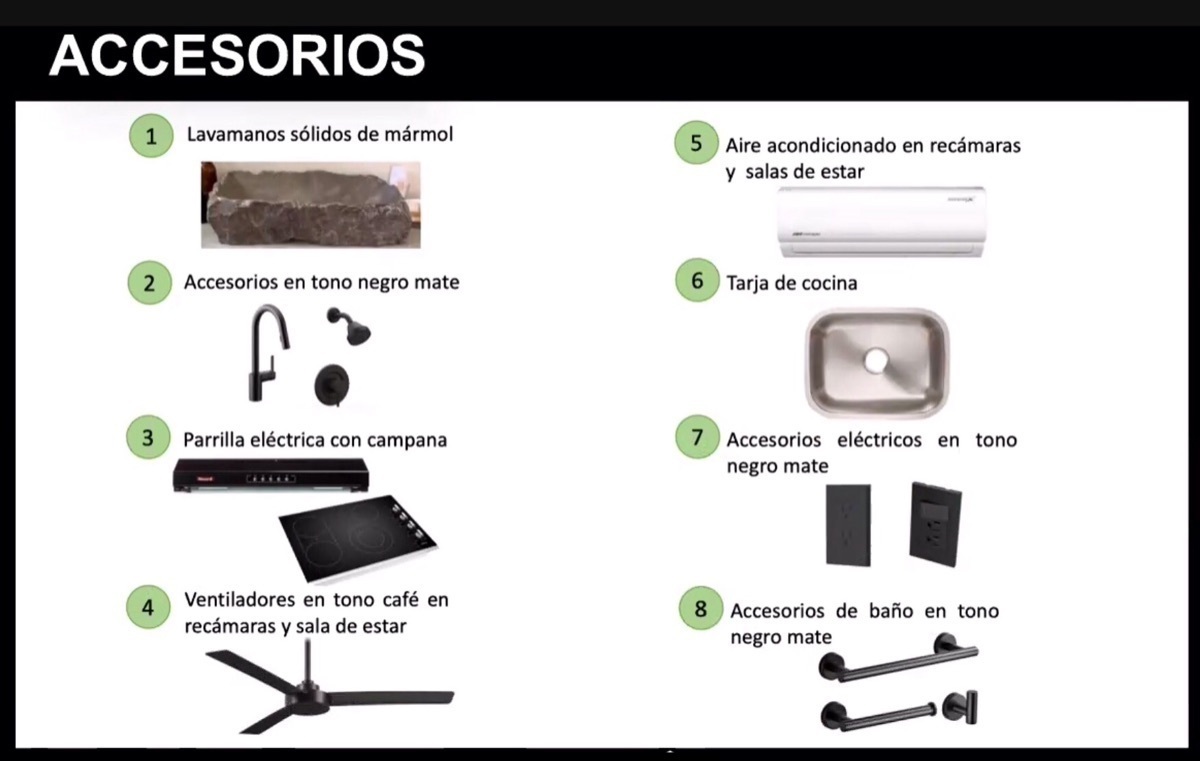 ACCESORIOS

1 Lavamanos sólidos de mármol

2 Accesorios en tono negro mate

3 Parrilla eléctrica con campana

4 Ventiladores en tono café en recámaras y sala de estar

5 Aire acondicionado en recámaras y salas de estar

6 Tarja de cocina

7 Accesorios eléctricos en tono negro mate

8 Accesorios de baño en tono negro mate