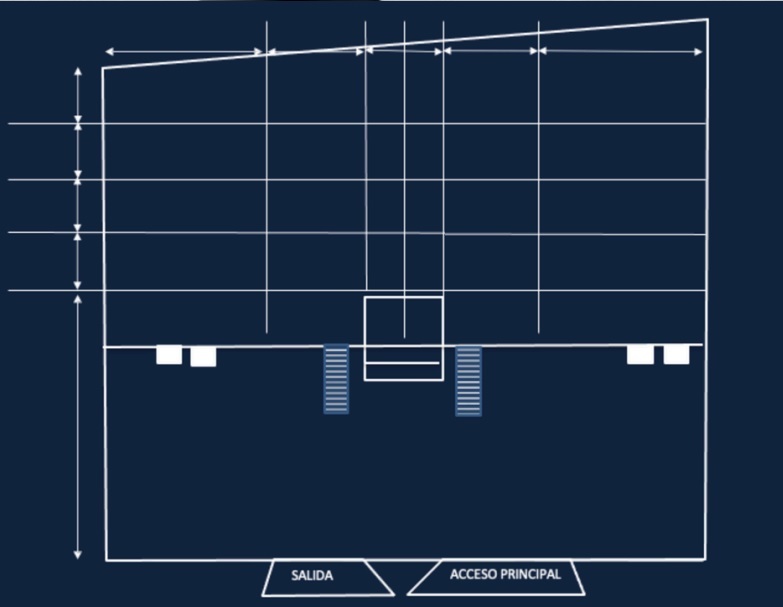 SALIDA

ACCESO PRINCIPAL