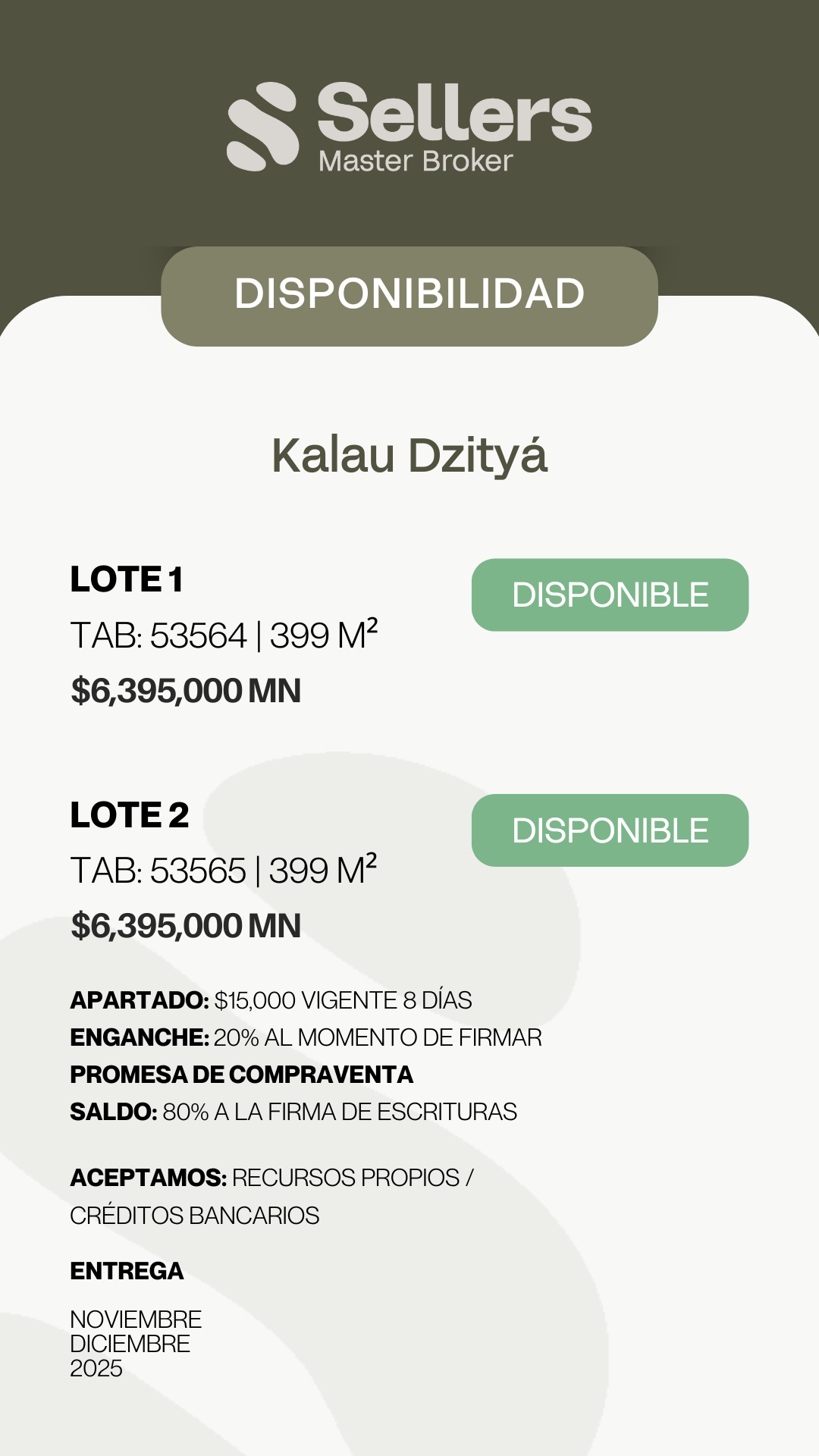 Sellers
Master Broker

DISPONIBILIDAD

Kalau Dzityá

LOTE 1
TAB: 53564 | 399 $M^2$
$6,395,000 MN

DISPONIBLE

LOTE 2
TAB: 53565 | 399 $M^2$
$6,395,000 MN

DISPONIBLE

APARTADO: $15,000 VIGENTE 8 DÍAS
ENGANCHE: 20% AL MOMENTO DE FIRMAR
PROMESA DE COMPRAVENTA
SALDO: 80% A LA FIRMA DE ESCRITURAS

ACEPTAMOS: RECURSOS PROPIOS / CRÉDITOS BANCARIOS

ENTREGA

NOVIEMBRE
DICIEMBRE
2025