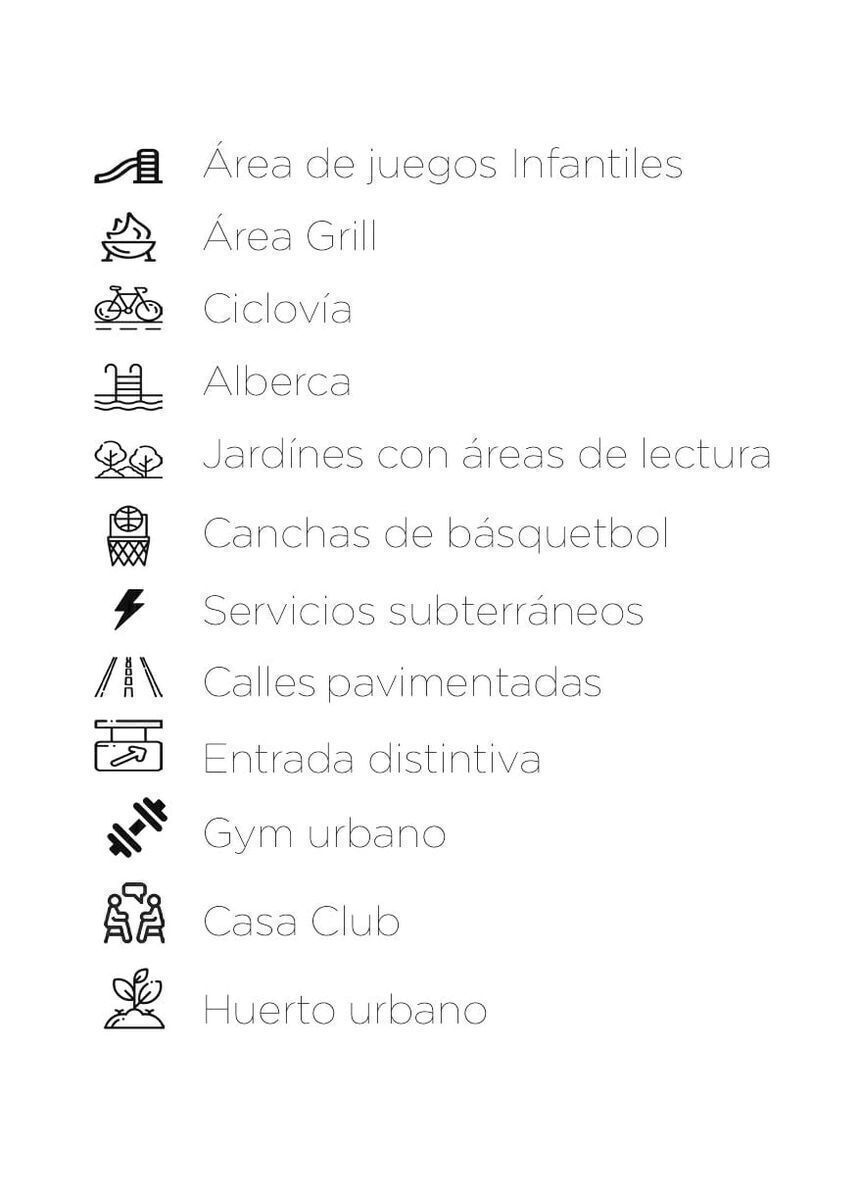 Área de juegos Infantiles

Área Grill

Ciclovía

Alberca

Jardínes con áreas de lectura

Canchas de básquetbol

Servicios subterráneos

Calles pavimentadas

Entrada distintiva

Gym urbano

Casa Club

Huerto urbano