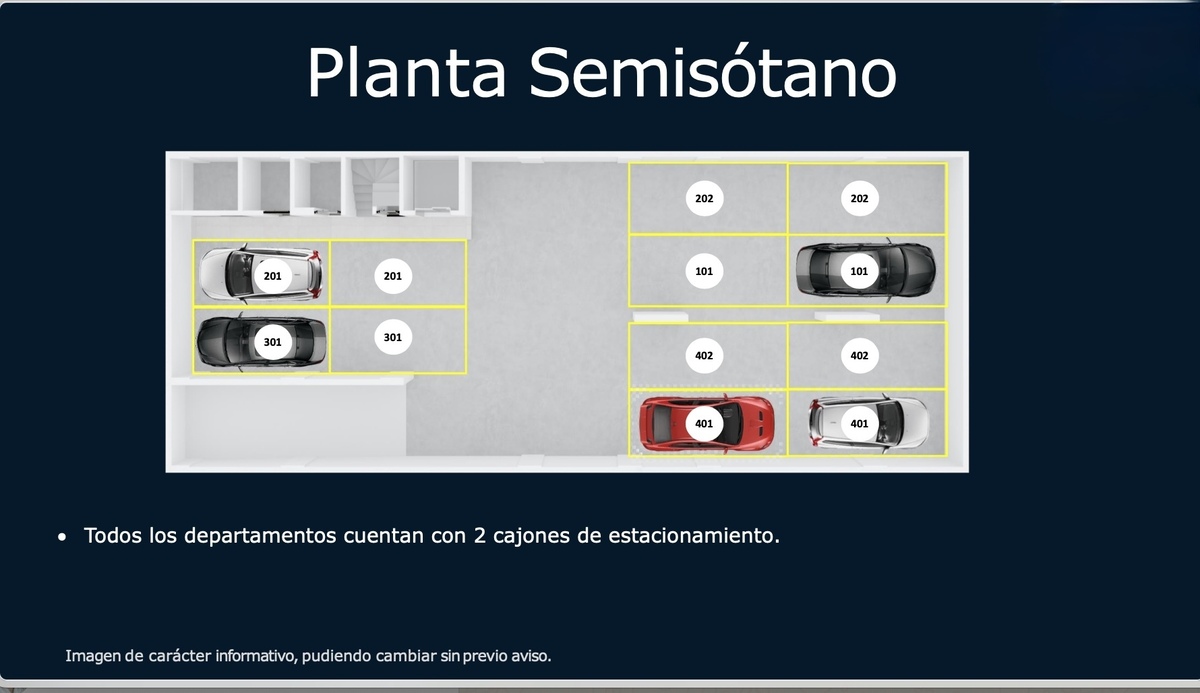 Planta Semisótano

202
202
201
201
101
101
301
301
402
402
401
401

• Todos los departamentos cuentan con 2 cajones de estacionamiento.

Imagen de carácter informativo, pudiendo cambiar sin previo aviso.