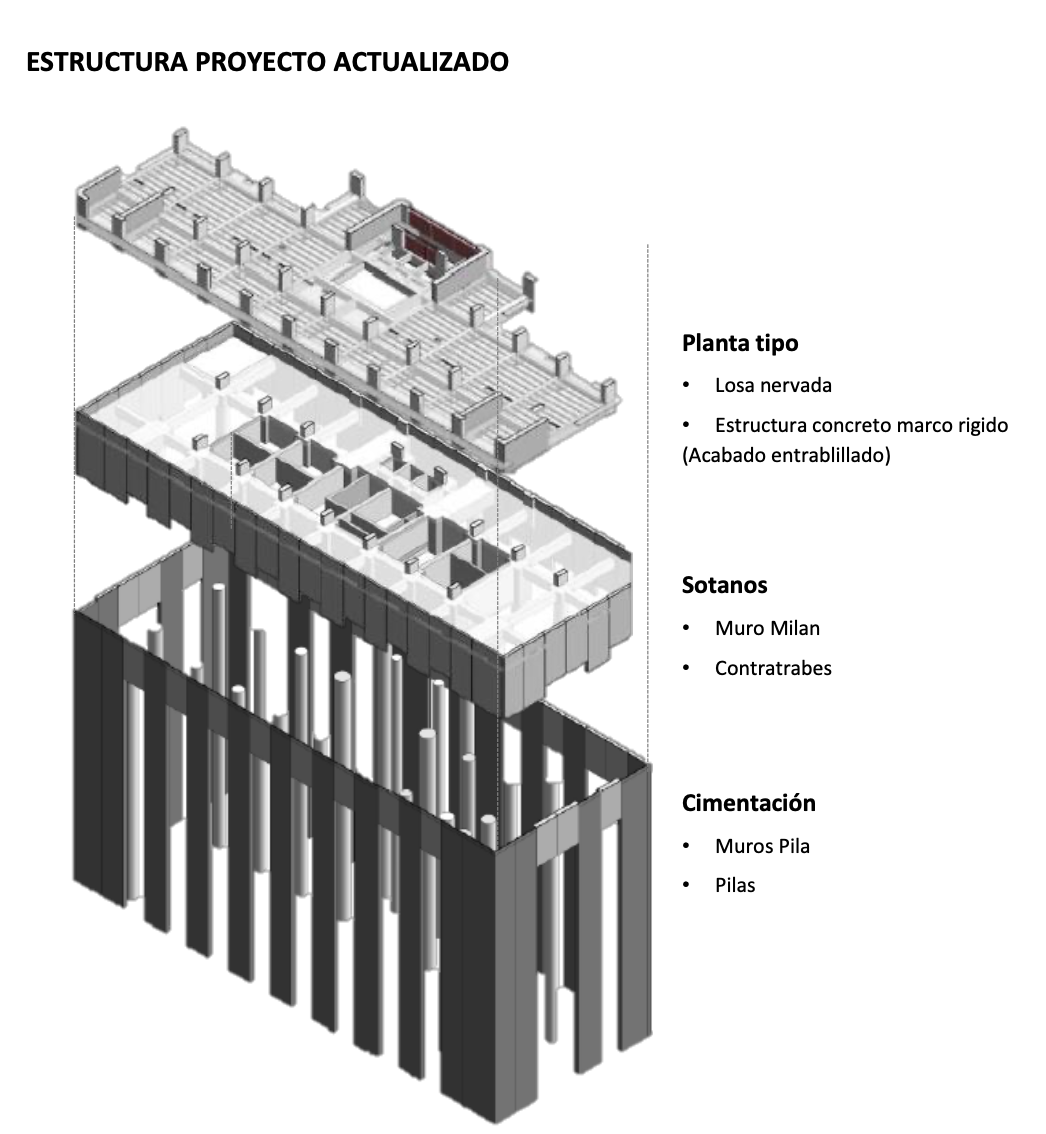 ESTRUCTURA PROYECTO ACTUALIZADO

Planta tipo

• Losa nervada

• Estructura concreto marco rigido (Acabado entrablillado)

Sotanos

• Muro Milan

• Contratrabes

Cimentación

• Muros Pila

• Pilas