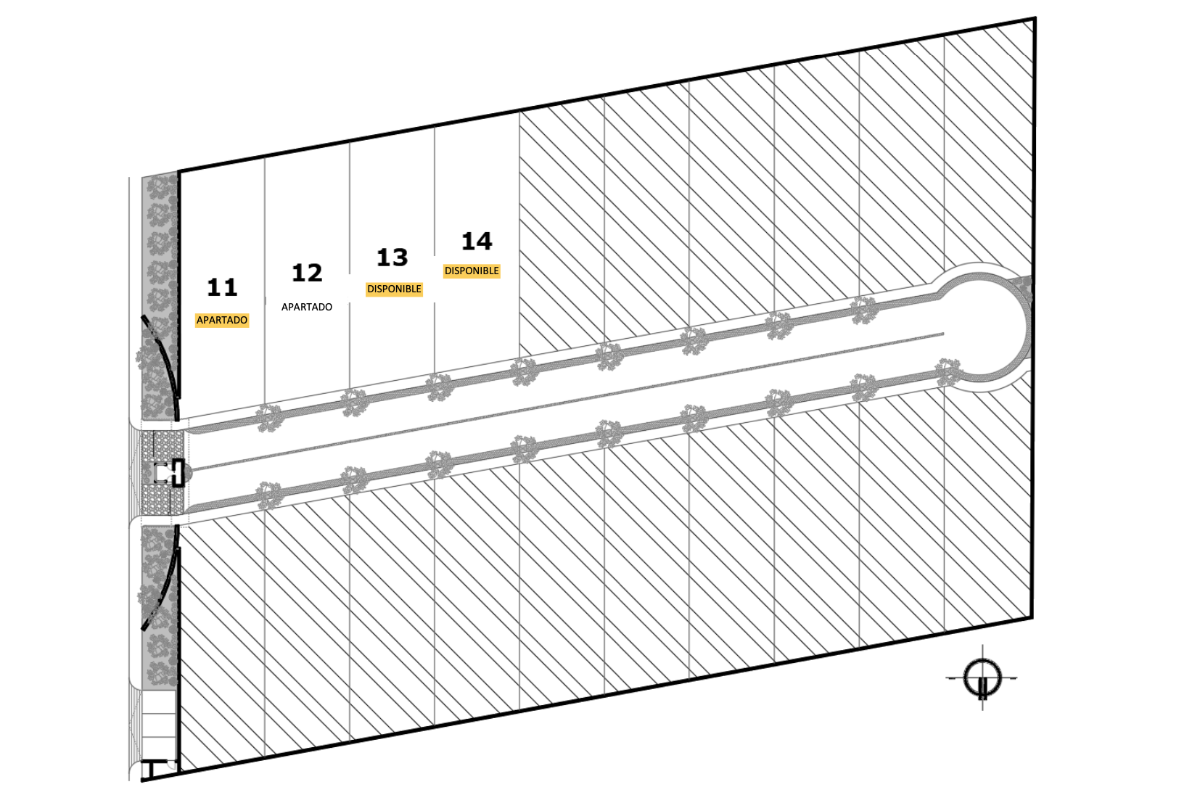 11
APARTADO

12
APARTADO

13
DISPONIBLE

14
DISPONIBLE