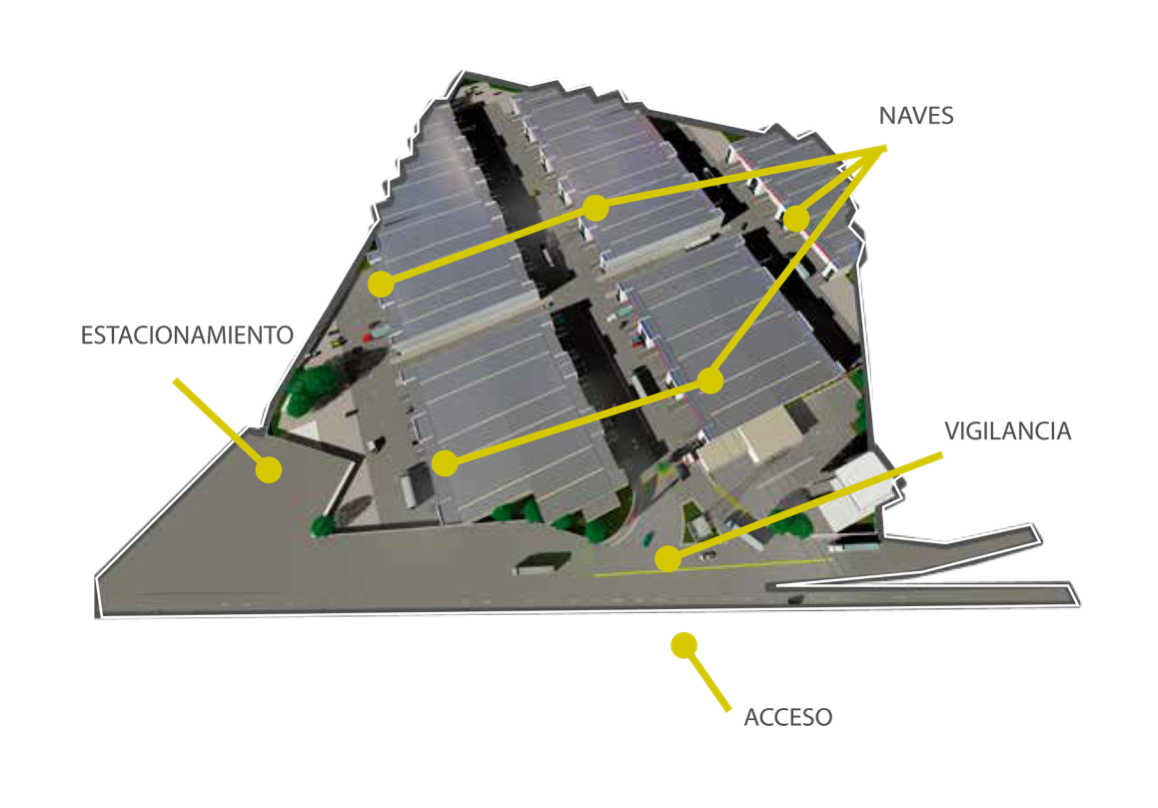 NAVES

ESTACIONAMIENTO

VIGILANCIA

ACCESO