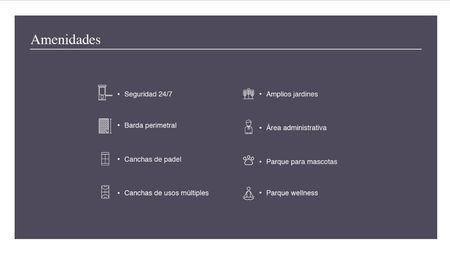 Amenidades

• Seguridad 24/7

• Barda perimetral

• Canchas de padel

• Canchas de usos múltiples

• Amplios jardines

• Área administrativa

• Parque para mascotas

• Parque wellness