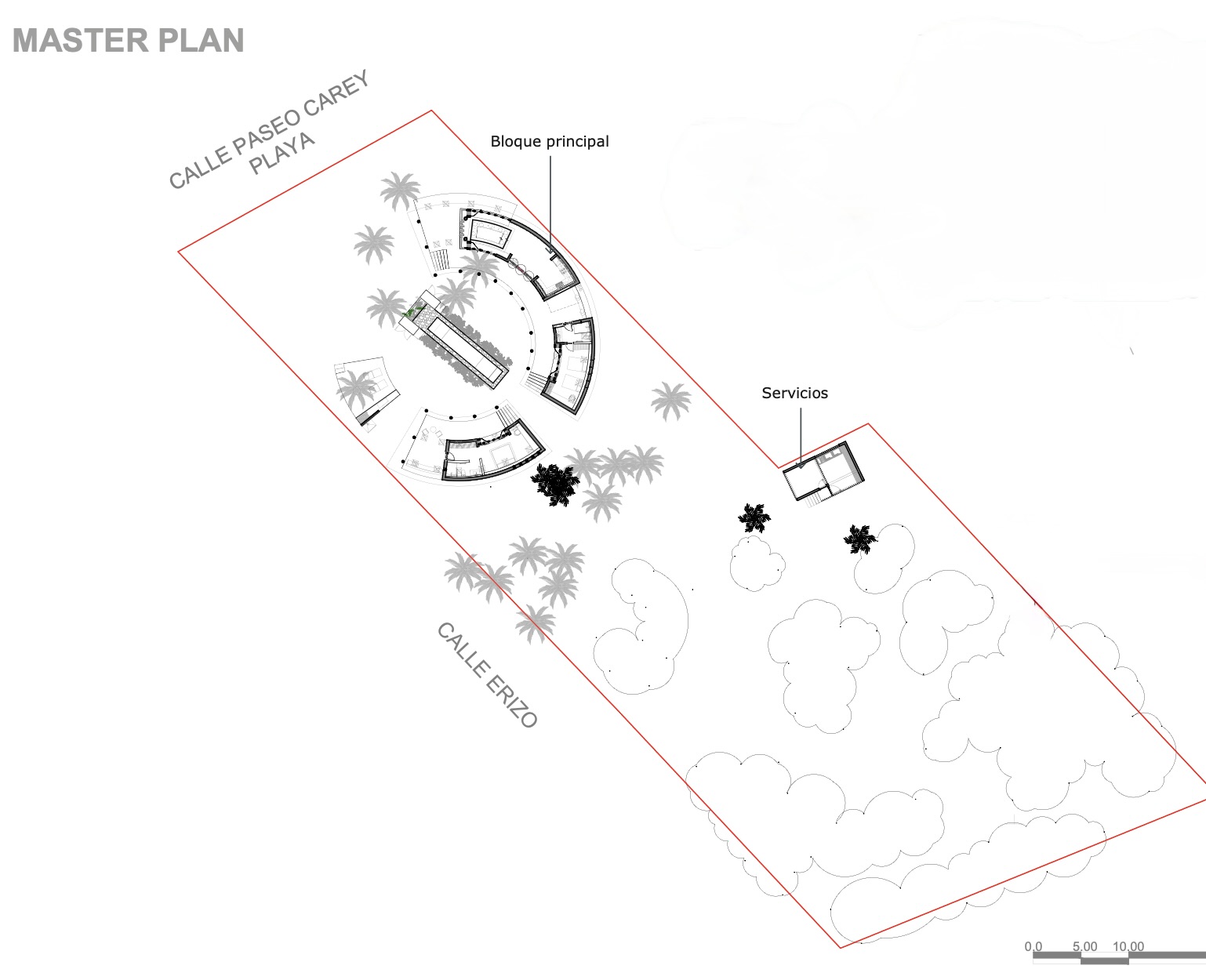 MASTER PLAN

CALLE PASEO CAREY PLAYA

Bloque principal

Servicios

CALLE ERIZO

0.0 5.00 10.00