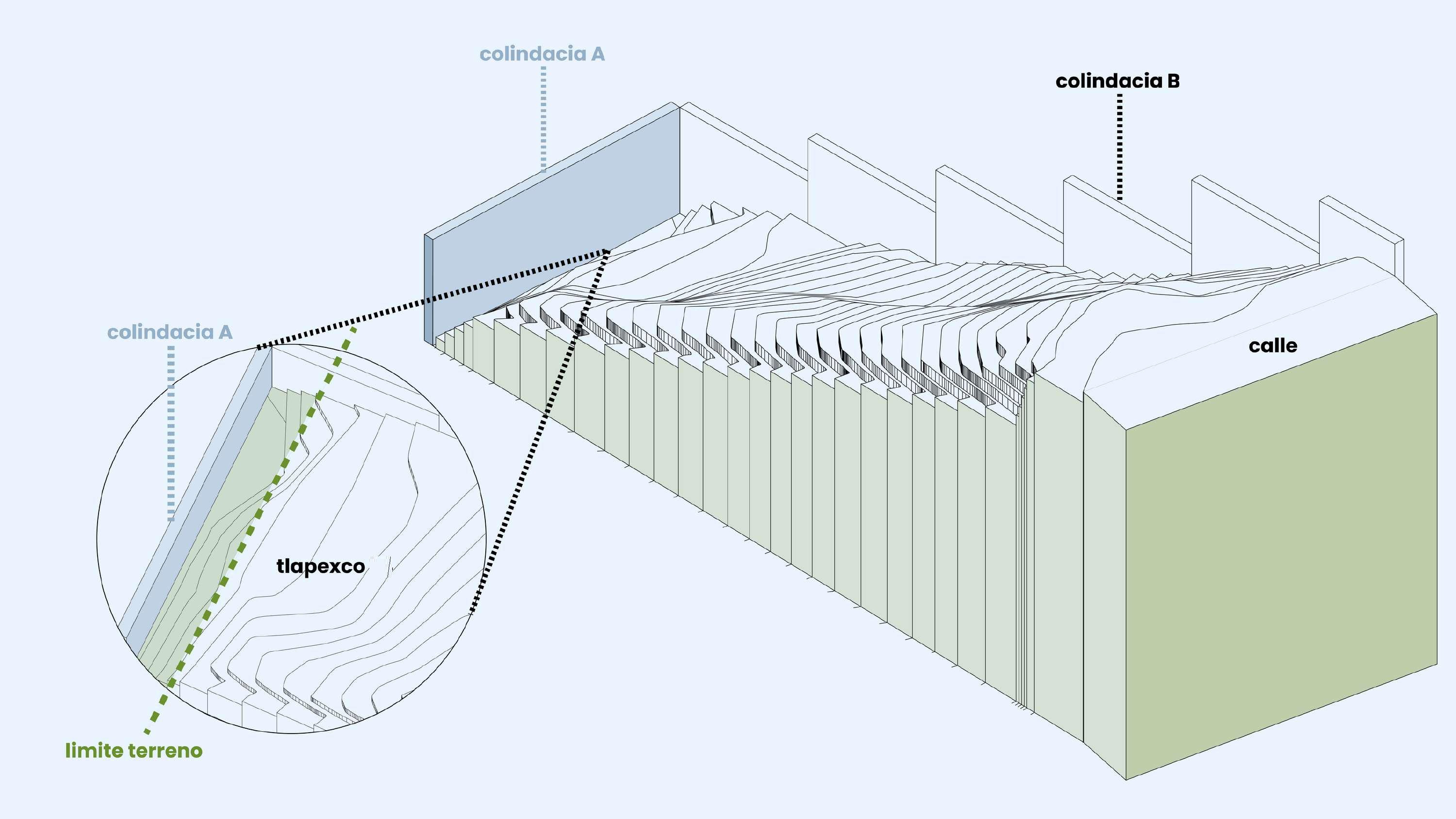 colindacia A

colindacia B

colindacia A

calle

tlapexco

limite terreno