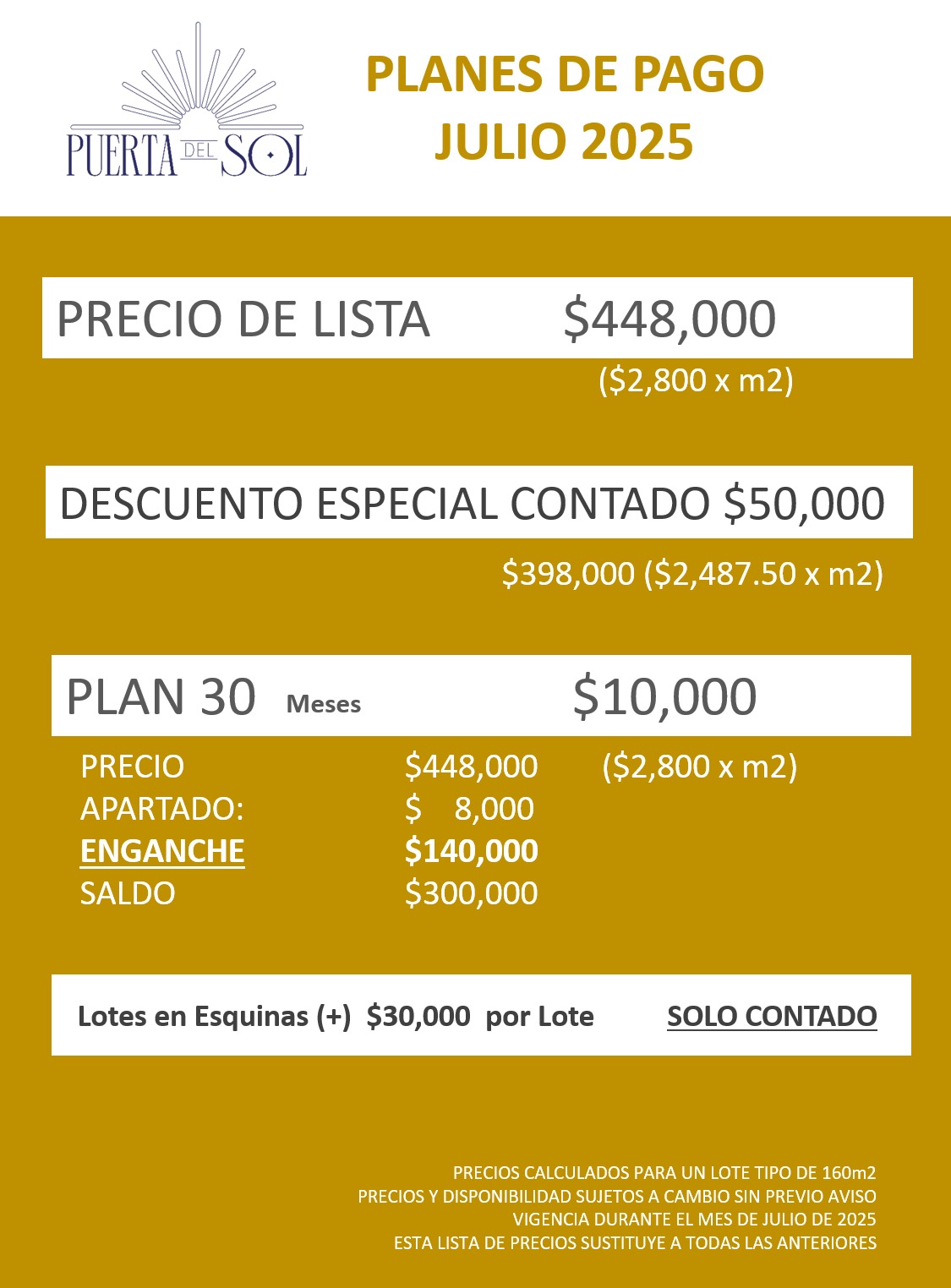 PUERTA DEL SOL

PLANES DE PAGO
JULIO 2025

PRECIO DE LISTA $448,000

($2,800 x m2)

DESCUENTO ESPECIAL CONTADO $50,000

$398,000 ($2,487.50 x m2)

PLAN 30 Meses $10,000

PRECIO $448,000 ($2,800 x m2)
APARTADO: $ 8,000
ENGANCHE $140,000
SALDO $300,000

Lotes en Esquinas (+) $30,000 por Lote SOLO CONTADO

PRECIOS CALCULADOS PARA UN LOTE TIPO DE 160m2
PRECIOS Y DISPONIBILIDAD SUJETOS A CAMBIO SIN PREVIO AVISO
VIGENCIA DURANTE EL MES DE JULIO DE 2025
ESTA LISTA DE PRECIOS SUSTITUYE A TODAS LAS ANTERIORES