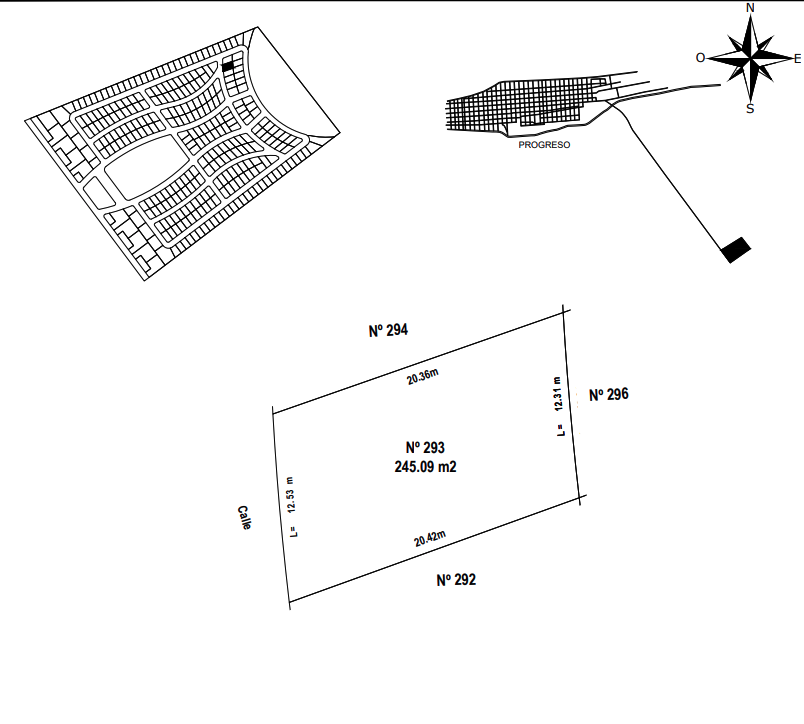 N
O
E
S
PROGRESO

Nº 294
20.36m
L= 12.31 m
Nº 296
Nº 293
245.09 m2
Calle
L= 12.53 m
20.42m
Nº 292